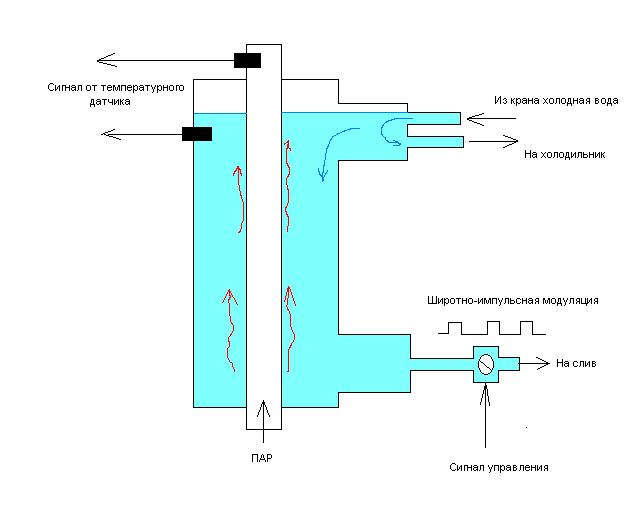 Сигнал от температурного датчика

Из крана холодная вода

На холодильник

Широтно-импульсная модуляция

На слив

ПАР

Сигнал управления